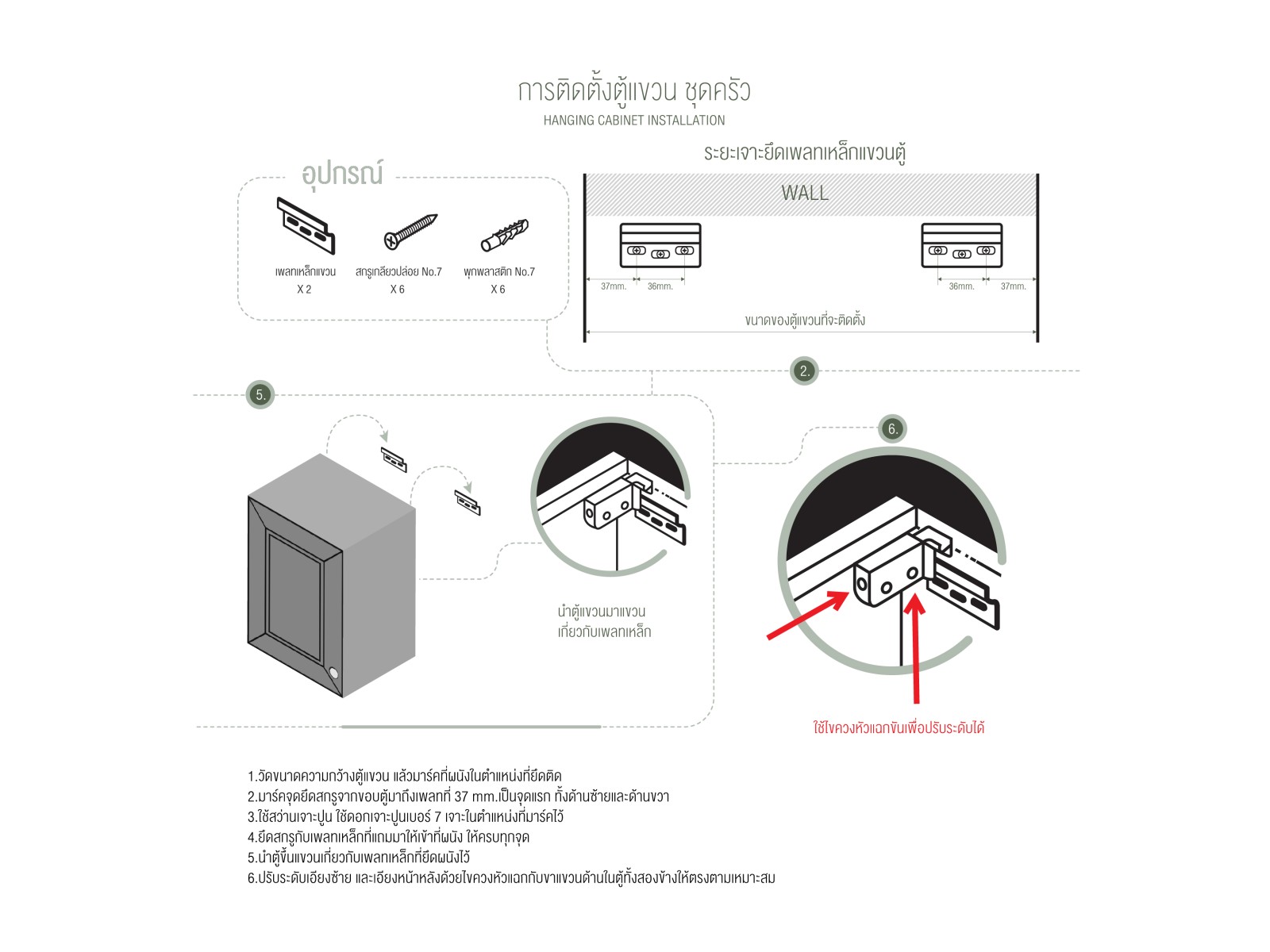 การติดตั้งตู้แขวน ชุดครัว
HANGING CABINET INSTALLATION

อุปกรณ์

เพลทเหล็กแขวน
X 2

สกรูเกลียวปล่อย No.7
X 6

พุกพลาสติก No.7
X 6

ระยะเจาะยึดเพลทเหล็กแขวนตู้

WALL

37mm. 36mm.

36mm. 37mm.

ขนาดของตู้แขวนที่จะติดตั้ง

2.

5.

นำตู้แขวนมาแขวน
เกี่ยวกับเพลทเหล็ก

6.

ใช้ไขควงหัวแฉกขันเพื่อปรับระดับได้

1.วัดขนาดความกว้างตู้แขวน แล้วมาร์คที่ผนังในตำแหน่งที่ยึดติด
2.มาร์คจุดยึดสกรูจากขอบตู้มาถึงเพลทที่ 37 mm.เป็นจุดแรก ทั้งด้านซ้ายและด้านขวา
3.ใช้สว่านเจาะปูน ใช้ดอกเจาะปูนเบอร์ 7 เจาะในตำแหน่งที่มาร์คไว้
4.ยึดสกรูกับเพลทเหล็กที่แถมมาให้เข้าที่ผนัง ให้ครบทุกจุด
5.นำตู้ขึ้นแขวนเกี่ยวกับเพลทเหล็กที่ยึดผนังไว้
6.ปรับระดับเอียงซ้าย และเอียงหน้าหลังด้วยไขควงหัวแฉกกับขาแขวนด้านในตู้ทั้งสองข้างให้ตรงตามเหมาะสม